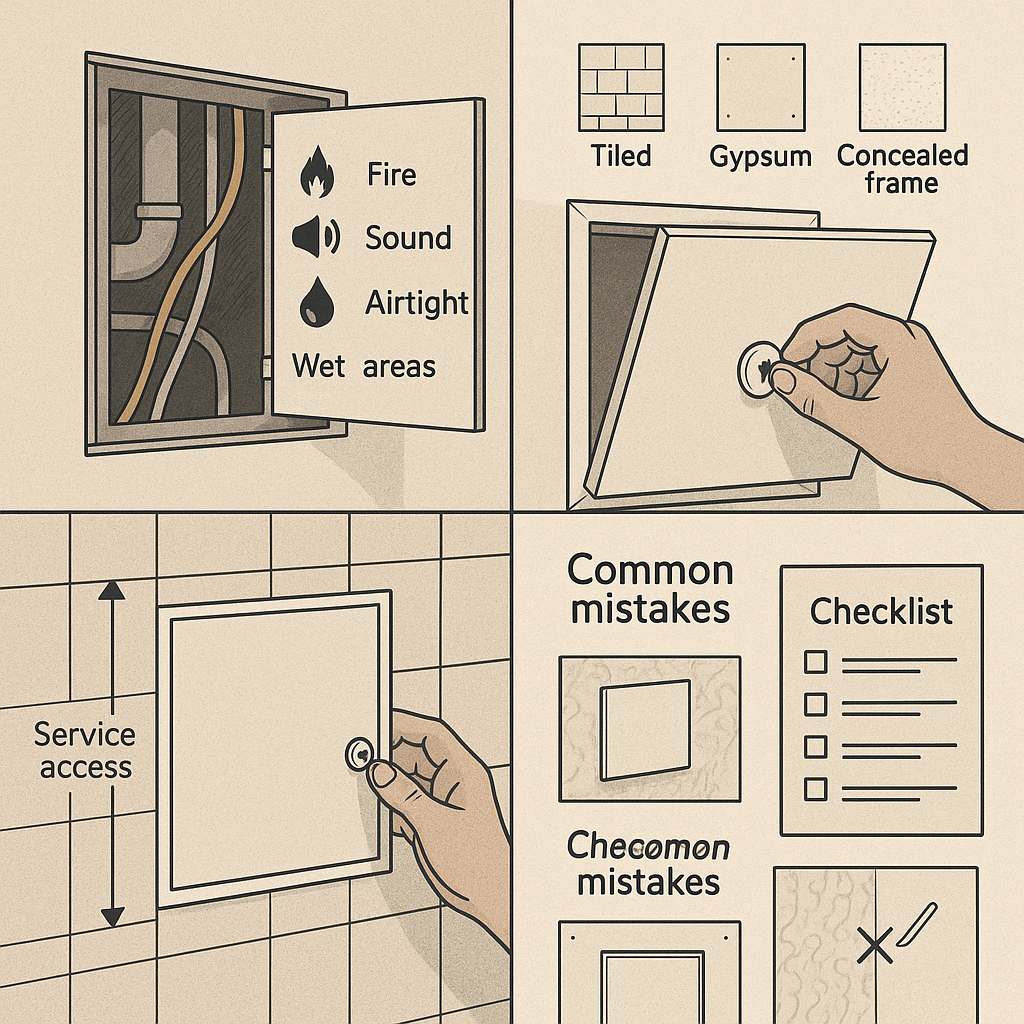 Fire
Sound
Airtight
Wet areas

Tiled
Gypsum
Concealed frame

Service access

Common mistakes

Checklist

Checomon mistakes